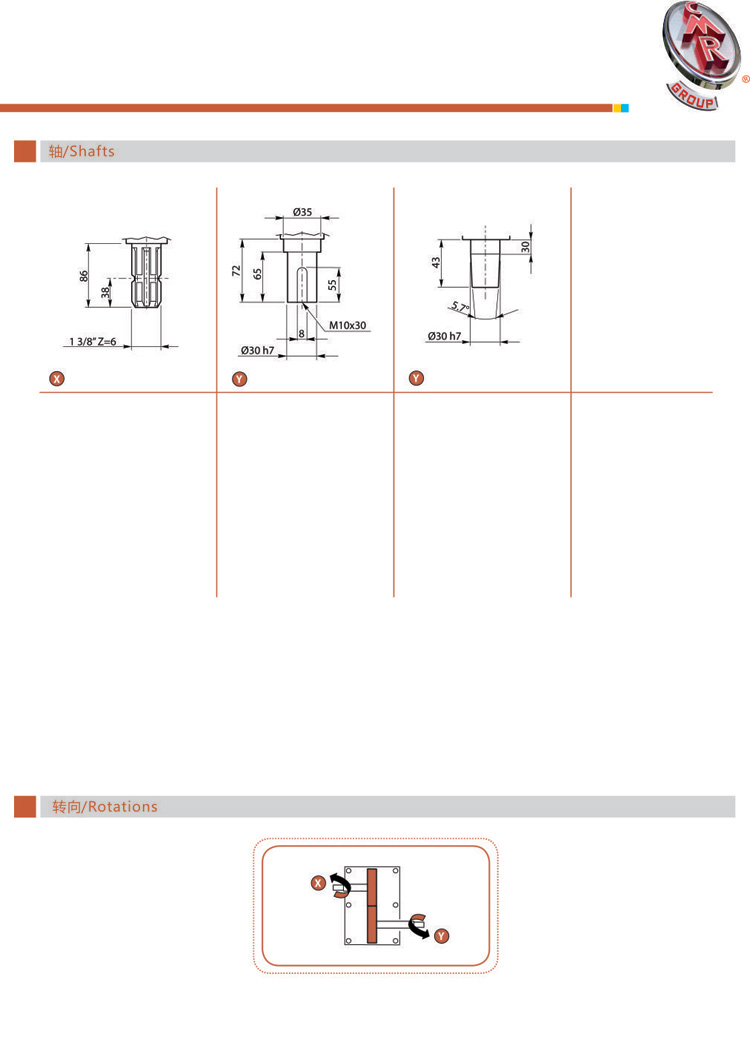 MR GROUP ®

轴/Shafts

86
38
1 3/8" Z=6
X

Ø35
72
65
55
8
M10x30
Ø30 h7
Y

43
30
5.7°
Ø30 h7
Y

转向/Rotations

X
Y